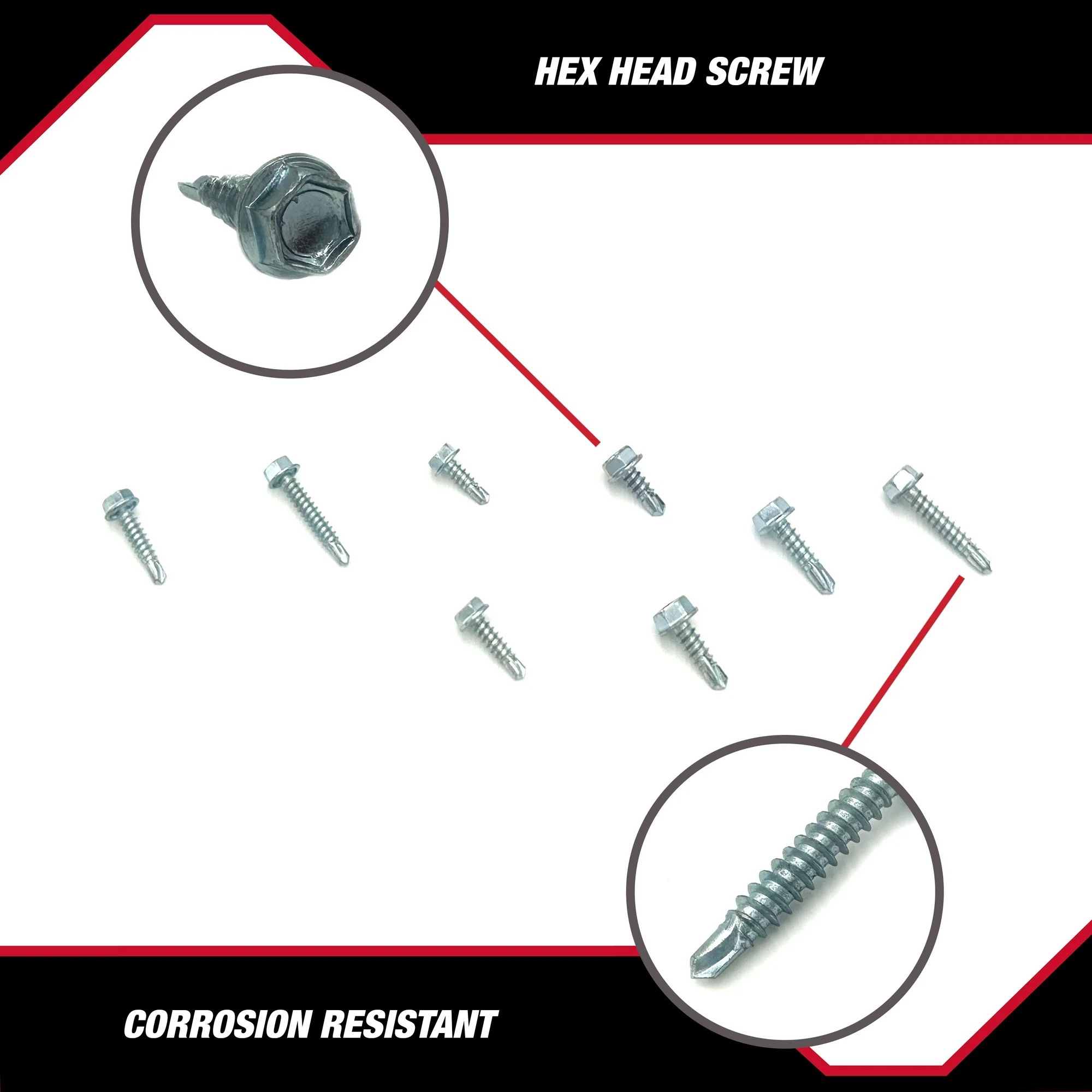 HEX HEAD SCREW

CORROSION RESISTANT